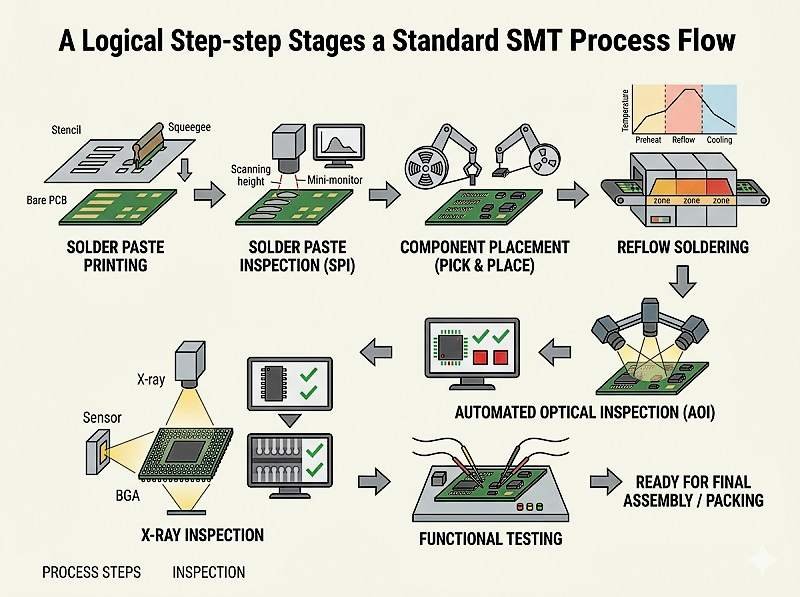 A Logical Step-step Stages a Standard SMT Process Flow

Stencil
Squeegee
Bare PCB
SOLDER PASTE PRINTING

Scanning height
Mini-monitor
SOLDER PASTE INSPECTION (SPI)

COMPONENT PLACEMENT (PICK & PLACE)

Temperature
Preheat
Reflow
Cooling
zone
zone
zone
REFLOW SOLDERING

AUTOMATED OPTICAL INSPECTION (AOI)

X-ray
Sensor
BGA
X-RAY INSPECTION

FUNCTIONAL TESTING

READY FOR FINAL ASSEMBLY / PACKING

PROCESS STEPS
INSPECTION