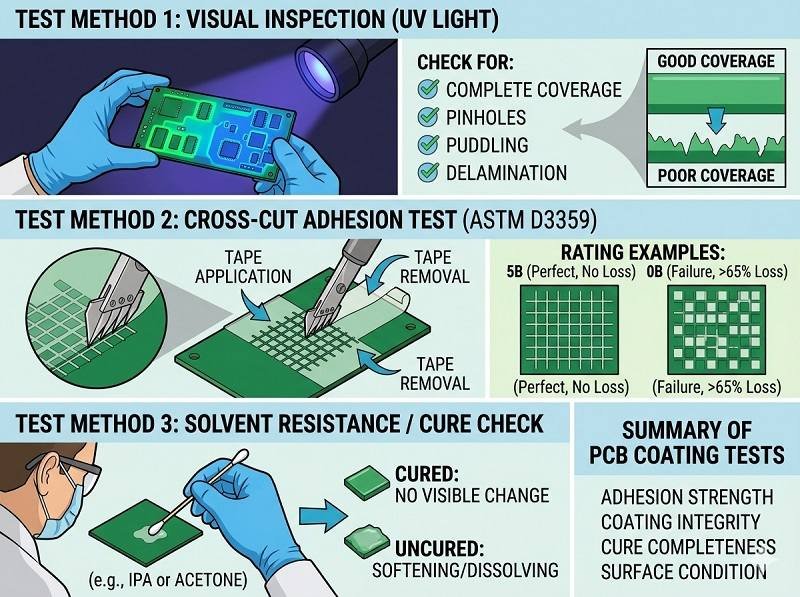 TEST METHOD 1: VISUAL INSPECTION (UV LIGHT)

CHECK FOR:
COMPLETE COVERAGE
PINHOLES
PUDDLING
DELAMINATION

GOOD COVERAGE
POOR COVERAGE

TEST METHOD 2: CROSS-CUT ADHESION TEST (ASTM D3359)

TAPE APPLICATION
TAPE REMOVAL
TAPE REMOVAL

RATING EXAMPLES:
5B (Perfect, No Loss) 0B (Failure, >65% Loss)
(Perfect, No Loss) (Failure, >65% Loss)

TEST METHOD 3: SOLVENT RESISTANCE / CURE CHECK

(e.g., IPA or ACETONE)

CURED:
NO VISIBLE CHANGE

UNCURED:
SOFTENING/DISSOLVING

SUMMARY OF PCB COATING TESTS

ADHESION STRENGTH
COATING INTEGRITY
CURE COMPLETENESS
SURFACE CONDITION