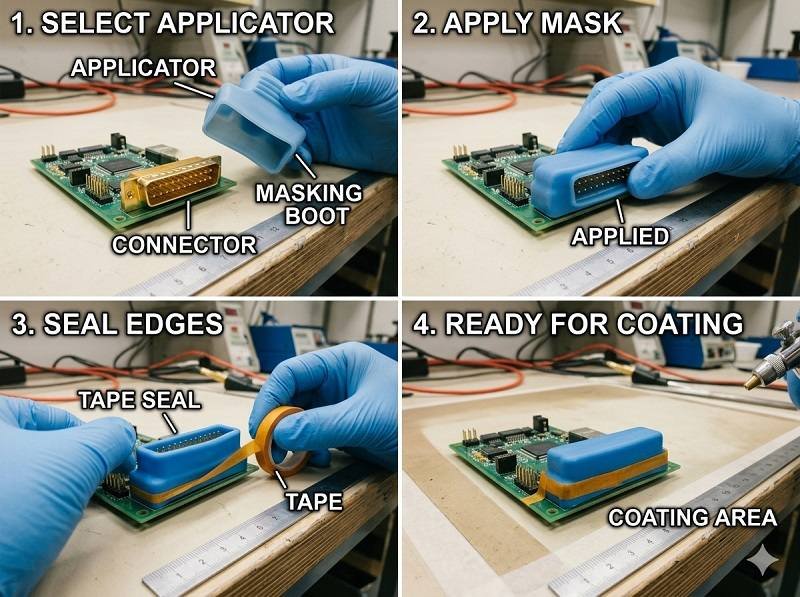 1. SELECT APPLICATOR

APPLICATOR

MASKING BOOT

CONNECTOR

2. APPLY MASK

APPLIED

3. SEAL EDGES

TAPE SEAL

TAPE

4. READY FOR COATING

COATING AREA